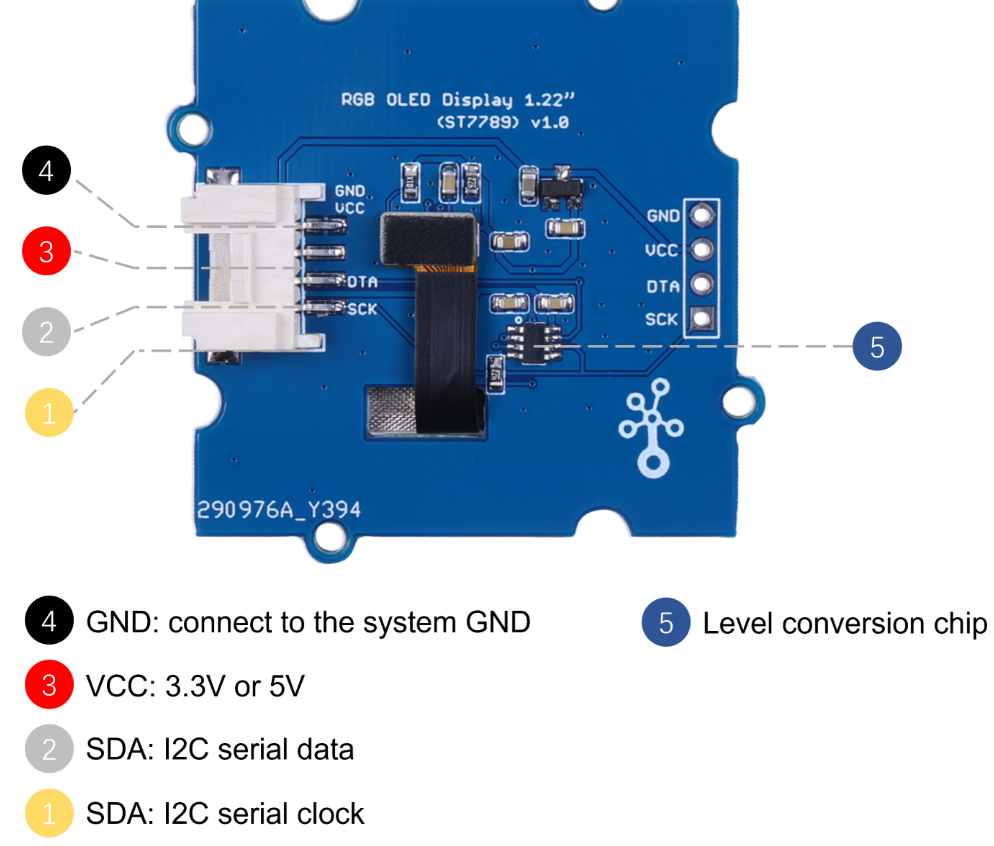 RGB OLED Display 1.22"
(ST7789) v1.0

4
3
2
1

GND
VCC
DTA
SCK

GND
VCC
DTA
SCK

5

290976A_Y394

4 GND: connect to the system GND

3 VCC: 3.3V or 5V

2 SDA: I2C serial data

1 SDA: I2C serial clock

5 Level conversion chip